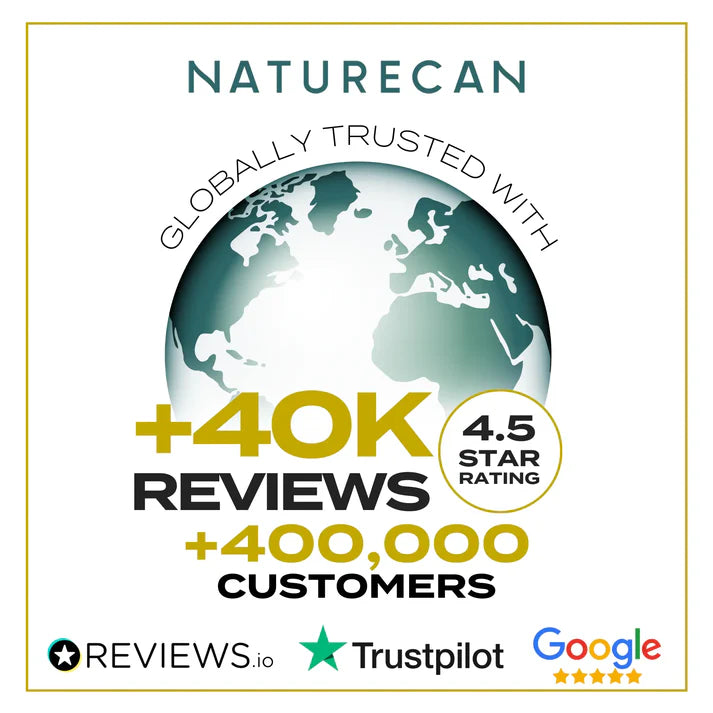 NATURECAN

GLOBALLY TRUSTED WITH

+40K REVIEWS

4.5 STAR RATING

+400,000 CUSTOMERS

REVIEWS.io

Trustpilot

Google