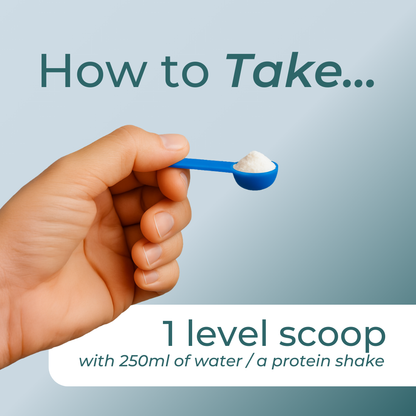 How to Take...

1 level scoop
with 250ml of water / a protein shake