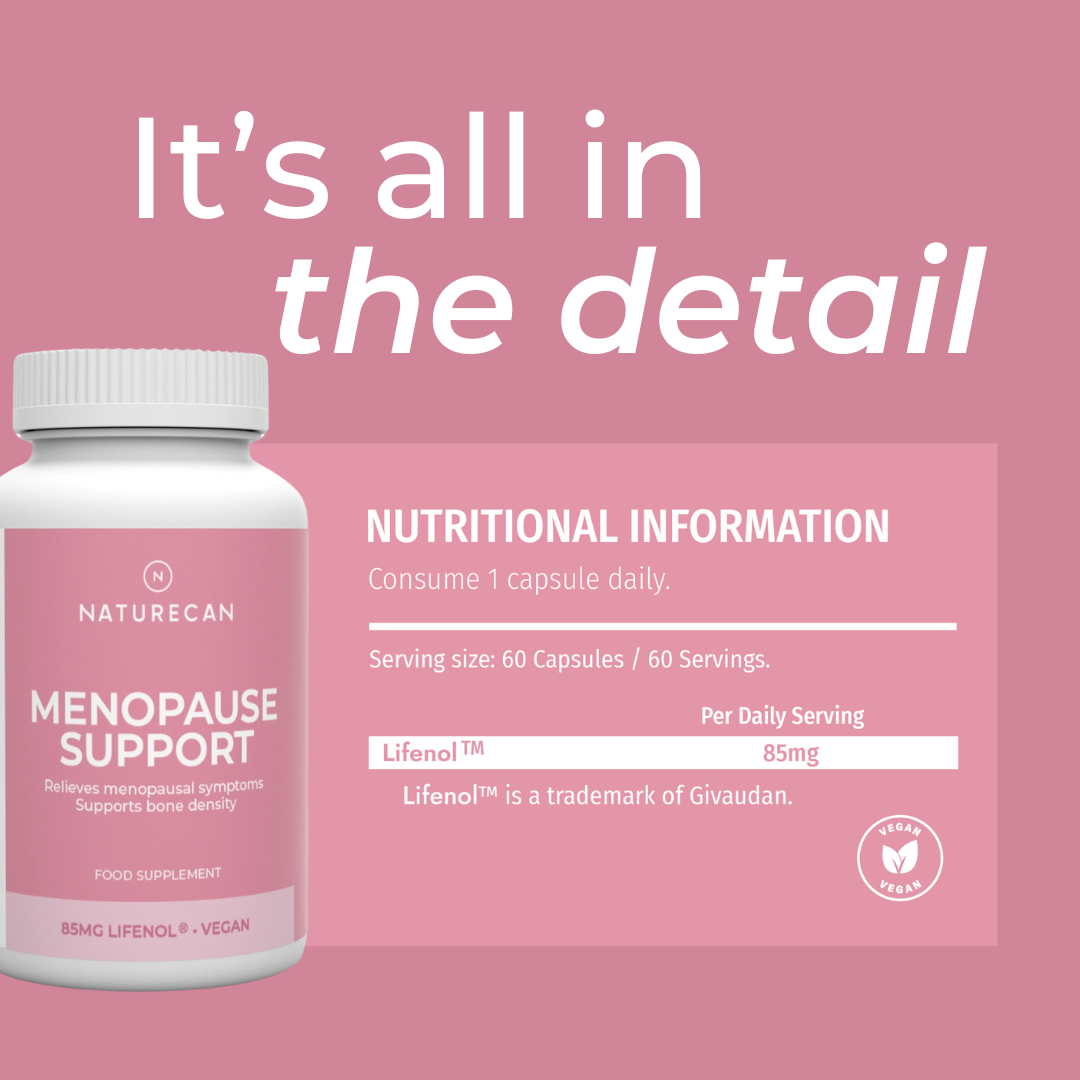 It's all in the detail

N
NATURECAN

MENOPAUSE SUPPORT
Relieves menopausal symptoms
Supports bone density

FOOD SUPPLEMENT

85MG LIFENOL® • VEGAN

NUTRITIONAL INFORMATION
Consume 1 capsule daily.

Serving size: 60 Capsules / 60 Servings.

| | Per Daily Serving |
|---|---|
| Lifenol™ | 85mg |

Lifenol™ is a trademark of Givaudan.

VEGAN
VEGAN